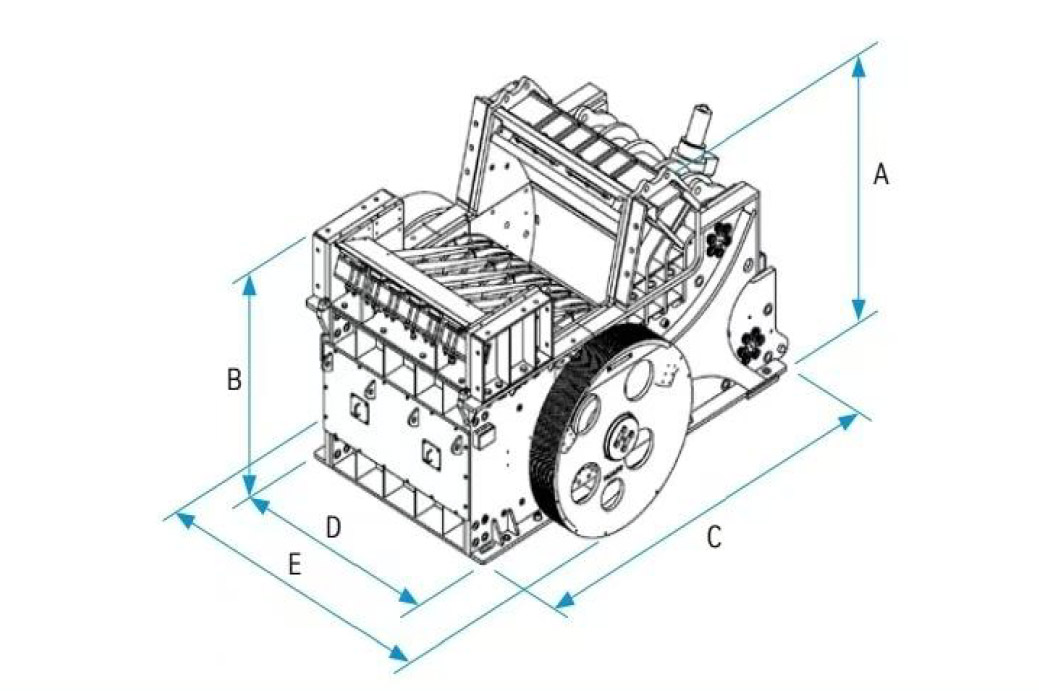 A
B
D
E
C